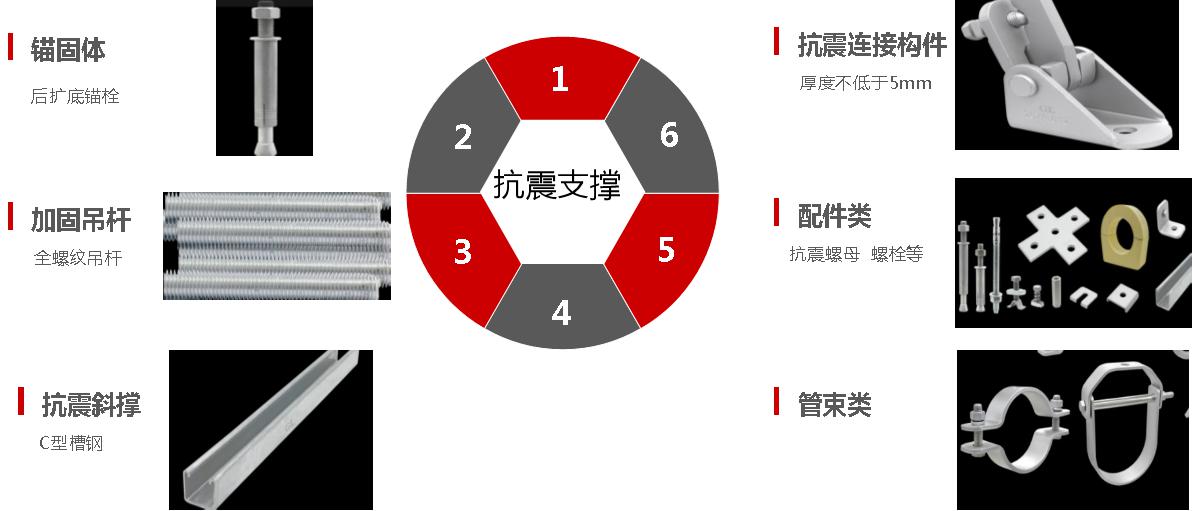 锚固体
后扩底锚栓

加固吊杆
全螺纹吊杆

抗震斜撑
C型槽钢

1
2
3
4
5
6
抗震支撑

抗震连接构件
厚度不低于5mm

配件类
抗震螺母 螺栓等

管束类